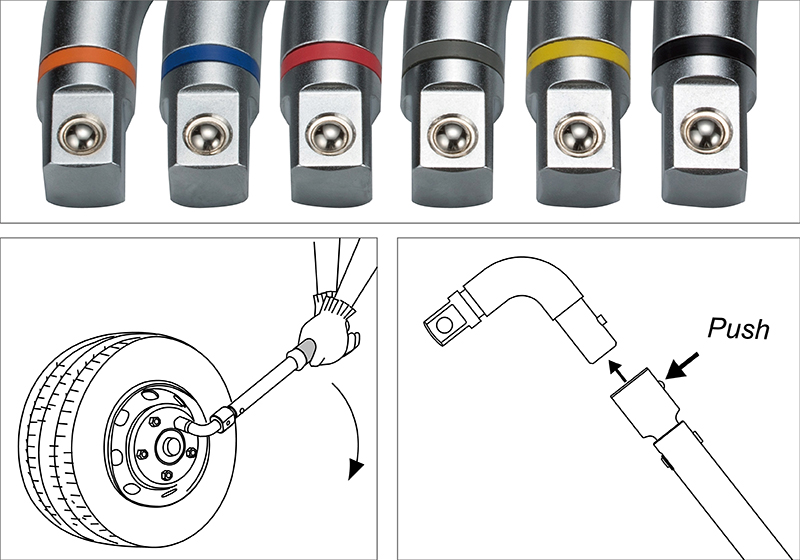 Push