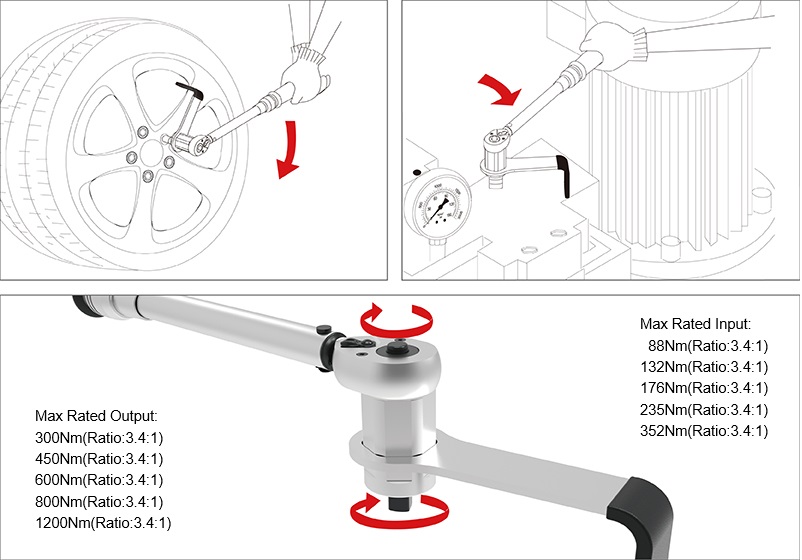 Max Rated Input:
88Nm(Ratio:3.4:1)
132Nm(Ratio:3.4:1)
176Nm(Ratio:3.4:1)
235Nm(Ratio:3.4:1)
352Nm(Ratio:3.4:1)

Max Rated Output:
300Nm(Ratio:3.4:1)
450Nm(Ratio:3.4:1)
600Nm(Ratio:3.4:1)
800Nm(Ratio:3.4:1)
1200Nm(Ratio:3.4:1)